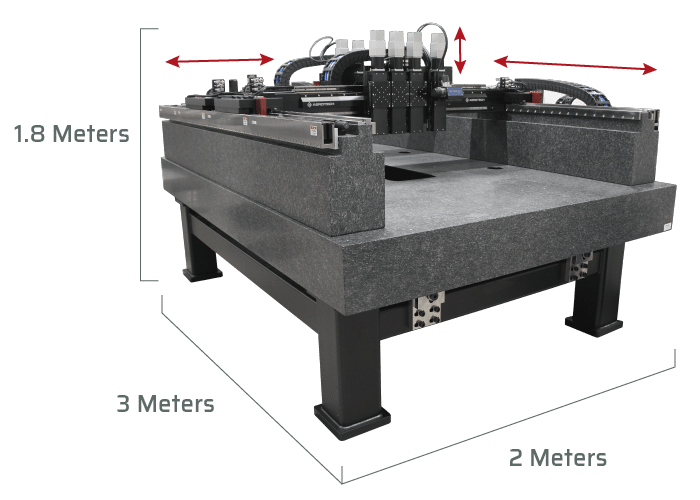 1.8 Meters

3 Meters

2 Meters